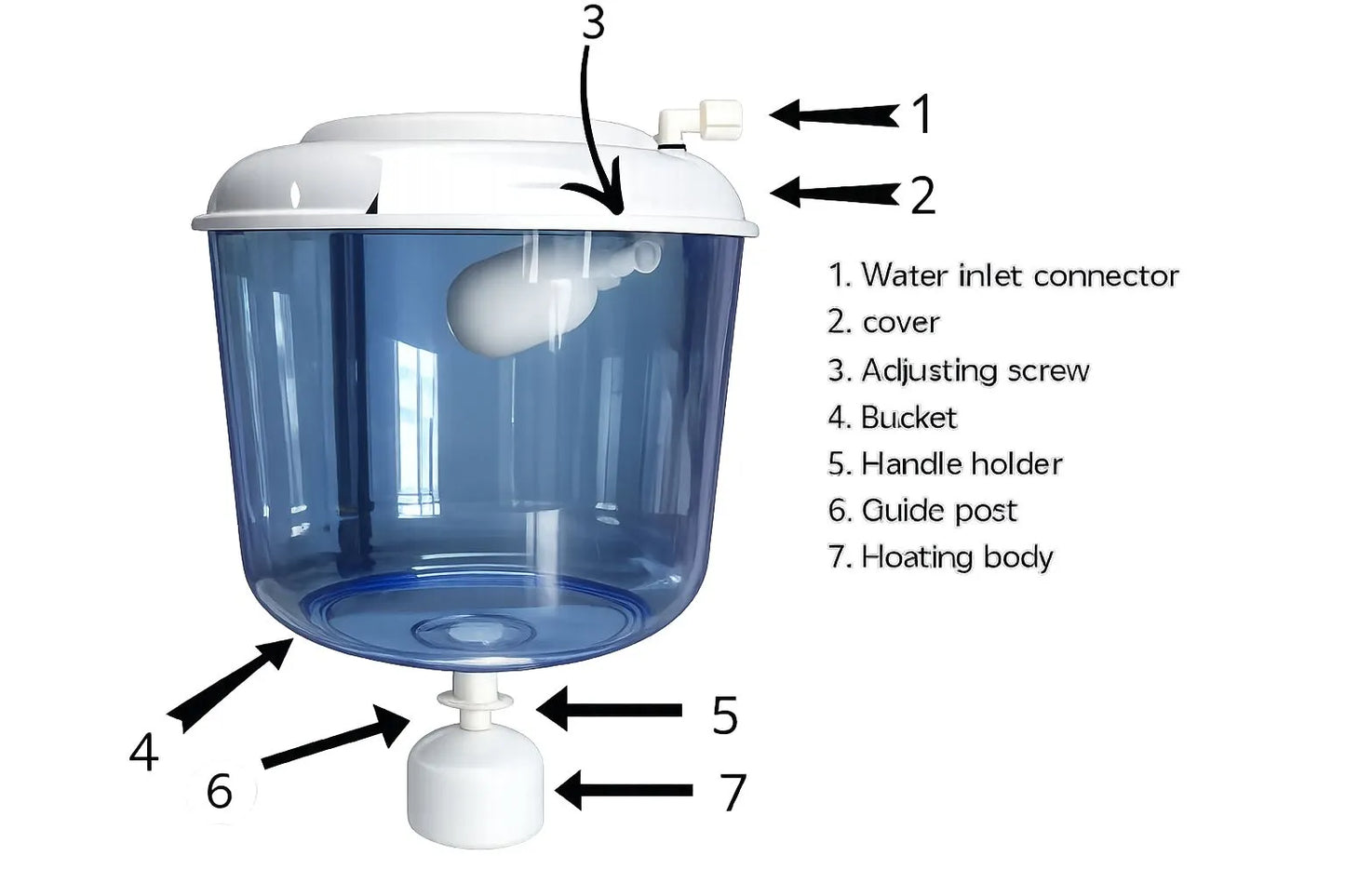 3

1

2

1. Water inlet connector
2. cover
3. Adjusting screw
4. Bucket
5. Handle holder
6. Guide post
7. Hoating body

4

5

6

7